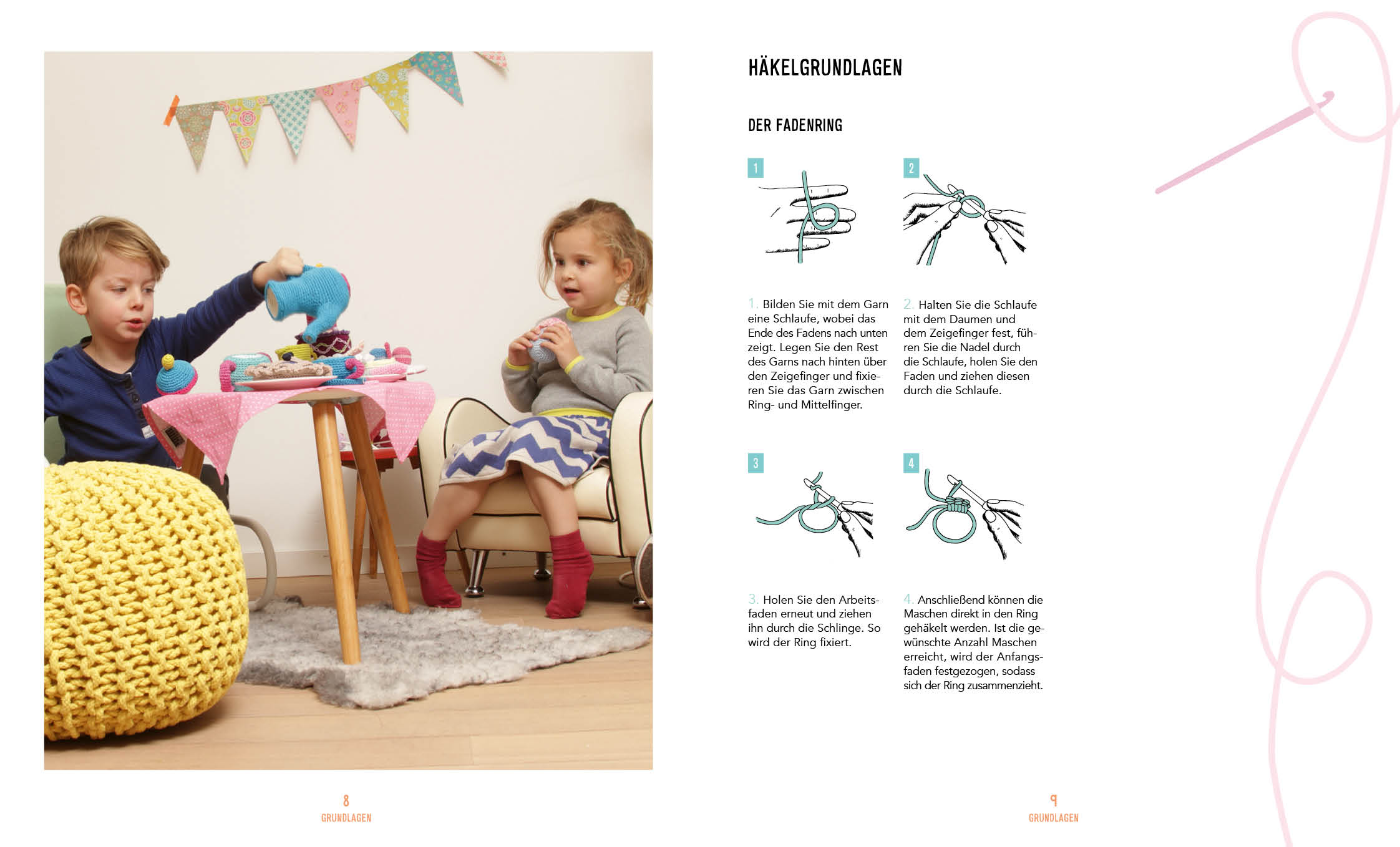 HÄKELGRUNDLAGEN

DER FADENRING

1

2

1. Bilden Sie mit dem Garn eine Schlaufe, wobei das Ende des Fadens nach unten zeigt. Legen Sie den Rest des Garns nach hinten über den Zeigefinger und fixieren Sie das Garn zwischen Ring- und Mittelfinger.

2. Halten Sie die Schlaufe mit dem Daumen und dem Zeigefinger fest, führen Sie die Nadel durch die Schlaufe, holen Sie den Faden und ziehen diesen durch die Schlaufe.

3

4

3. Holen Sie den Arbeitsfaden erneut und ziehen ihn durch die Schlinge. So wird der Ring fixiert.

4. Anschließend können die Maschen direkt in den Ring gehäkelt werden. Ist die gewünschte Anzahl Maschen erreicht, wird der Anfangsfaden festgezogen, sodass sich der Ring zusammenzieht.

8
GRUNDLAGEN

9
GRUNDLAGEN