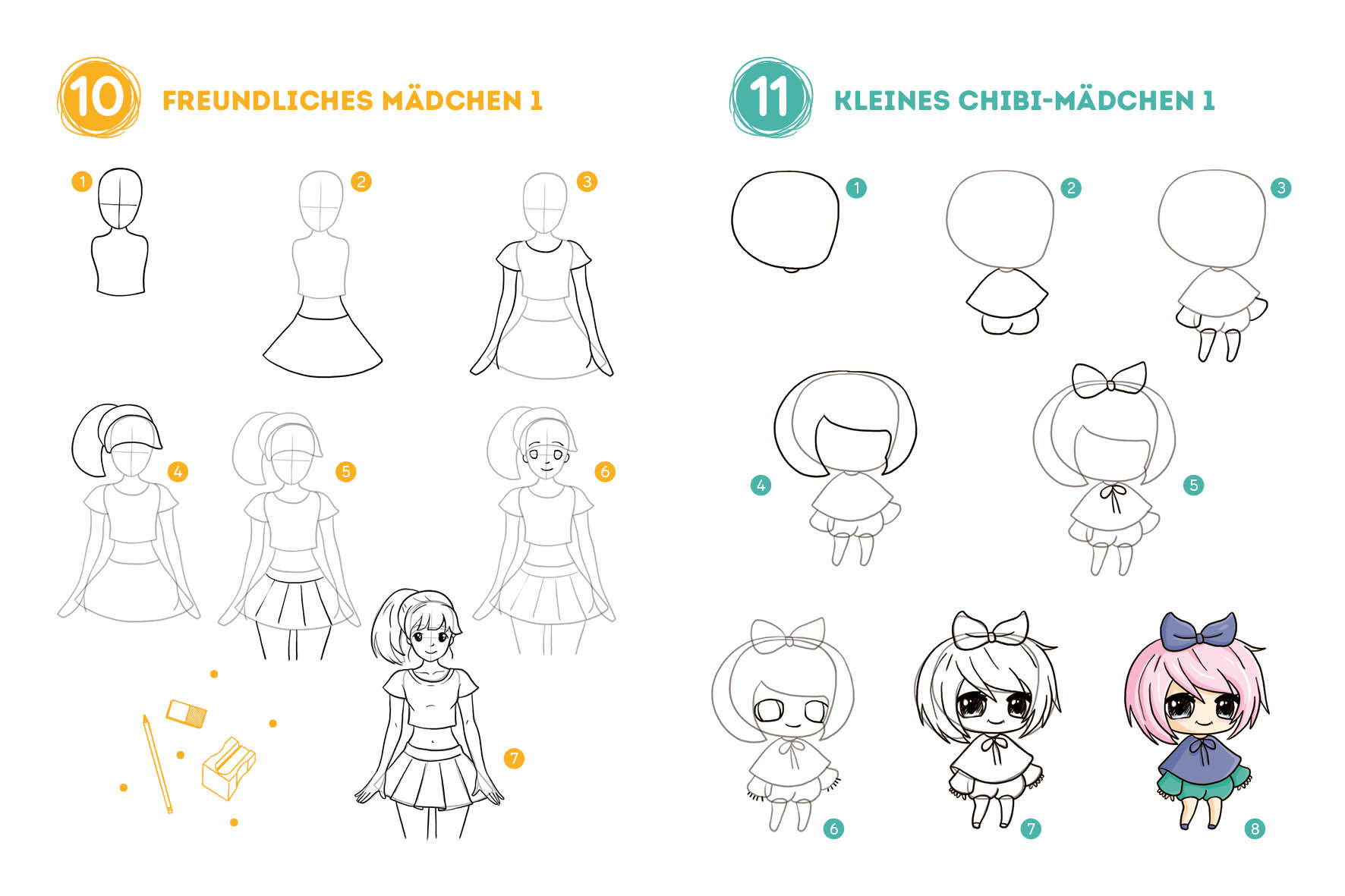 10 FREUNDLICHES MÄDCHEN 1

1 2 3

4 5 6

7

11 KLEINES CHIBI-MÄDCHEN 1

1 2 3

4 5

6 7 8