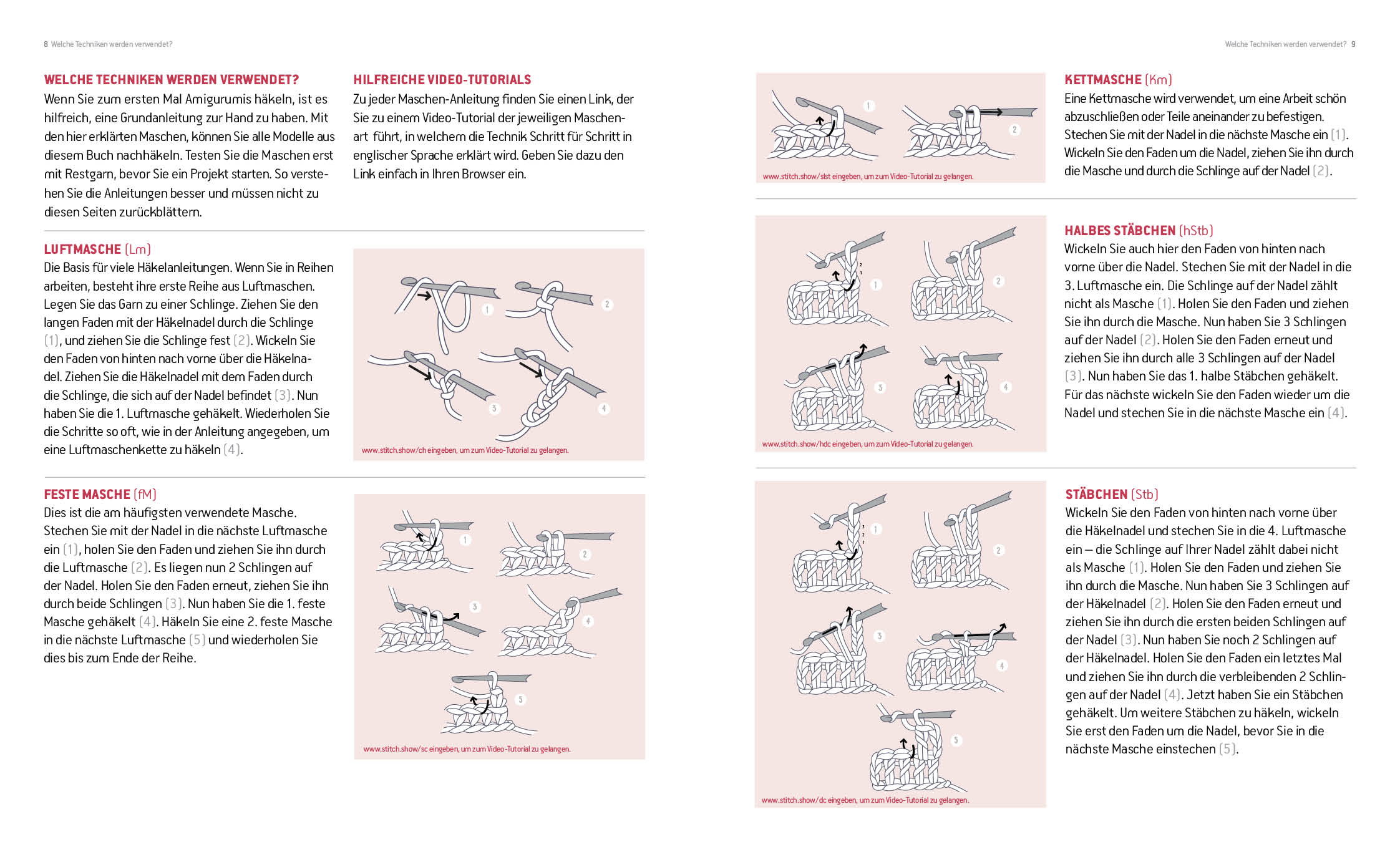 8 Welche Techniken werden verwendet?

WELCHE TECHNIKEN WERDEN VERWENDET?
Wenn Sie zum ersten Mal Amigurumis häkeln, ist es hilfreich, eine Grundanleitung zur Hand zu haben. Mit den hier erklärten Maschen, können Sie alle Modelle aus diesem Buch nachhäkeln. Testen Sie die Maschen erst mit Restgarn, bevor Sie ein Projekt starten. So verstehen Sie die Anleitungen besser und müssen nicht zu diesen Seiten zurückblättern.

HILFREICHE VIDEO-TUTORIALS
Zu jeder Maschen-Anleitung finden Sie einen Link, der Sie zu einem Video-Tutorial der jeweiligen Maschenart führt, in welchem die Technik Schritt für Schritt in englischer Sprache erklärt wird. Geben Sie dazu den Link einfach in Ihren Browser ein.

LUFTMASCHE (Lm)
Die Basis für viele Häkelanleitungen. Wenn Sie in Reihen arbeiten, besteht ihre erste Reihe aus Luftmaschen. Legen Sie das Garn zu einer Schlinge. Ziehen Sie den langen Faden mit der Häkelnadel durch die Schlinge (1), und ziehen Sie die Schlinge fest (2). Wickeln Sie den Faden von hinten nach vorne über die Häkelnadel. Ziehen Sie die Häkelnadel mit dem Faden durch die Schlinge, die sich auf der Nadel befindet (3). Nun haben Sie die 1. Luftmasche gehäkelt. Wiederholen Sie die Schritte so oft, wie in der Anleitung angegeben, um eine Luftmaschenkette zu häkeln (4).

1 2 3 4
www.stitch.show/ch eingeben, um zum Video-Tutorial zu gelangen.

FESTE MASCHE (fM)
Dies ist die am häufigsten verwendete Masche. Stechen Sie mit der Nadel in die nächste Luftmasche ein (1), holen Sie den Faden und ziehen Sie ihn durch die Luftmasche (2). Es liegen nun 2 Schlingen auf der Nadel. Holen Sie den Faden erneut, ziehen Sie ihn durch beide Schlingen (3). Nun haben Sie die 1. feste Masche gehäkelt (4). Häkeln Sie eine 2. feste Masche in die nächste Luftmasche (5) und wiederholen Sie dies bis zum Ende der Reihe.

1 2 3 4 5
www.stitch.show/sc eingeben, um zum Video-Tutorial zu gelangen.

Welche Techniken werden verwendet? 9

1 2
www.stitch.show/slst eingeben, um zum Video-Tutorial zu gelangen.

KETTMASCHE (Km)
Eine Kettmasche wird verwendet, um eine Arbeit schön abzuschließen oder Teile aneinander zu befestigen. Stechen Sie mit der Nadel in die nächste Masche ein (1). Wickeln Sie den Faden um die Nadel, ziehen Sie ihn durch die Masche und durch die Schlinge auf der Nadel (2).

1 2 3 4
www.stitch.show/hdc eingeben, um zum Video-Tutorial zu gelangen.

HALBES STÄBCHEN (hStb)
Wickeln Sie auch hier den Faden von hinten nach vorne über die Nadel. Stechen Sie mit der Nadel in die 3. Luftmasche ein. Die Schlinge auf der Nadel zählt nicht als Masche (1). Holen Sie den Faden und ziehen Sie ihn durch die Masche. Nun haben Sie 3 Schlingen auf der Nadel (2). Holen Sie den Faden erneut und ziehen Sie ihn durch alle 3 Schlingen auf der Nadel (3). Nun haben Sie das 1. halbe Stäbchen gehäkelt. Für das nächste wickeln Sie den Faden wieder um die Nadel und stechen Sie in die nächste Masche ein (4).

1 2 3 4 5
www.stitch.show/dc eingeben, um zum Video-Tutorial zu gelangen.

STÄBCHEN (Stb)
Wickeln Sie den Faden von hinten nach vorne über die Häkelnadel und stechen Sie in die 4. Luftmasche ein – die Schlinge auf Ihrer Nadel zählt dabei nicht als Masche (1). Holen Sie den Faden und ziehen Sie ihn durch die Masche. Nun haben Sie 3 Schlingen auf der Häkelnadel (2). Holen Sie den Faden erneut und ziehen Sie ihn durch die ersten beiden Schlingen auf der Nadel (3). Nun haben Sie noch 2 Schlingen auf der Häkelnadel. Holen Sie den Faden ein letztes Mal und ziehen Sie ihn durch die verbleibenden 2 Schlingen auf der Nadel (4). Jetzt haben Sie ein Stäbchen gehäkelt. Um weitere Stäbchen zu häkeln, wickeln Sie erst den Faden um die Nadel, bevor Sie in die nächste Masche einstechen (5).