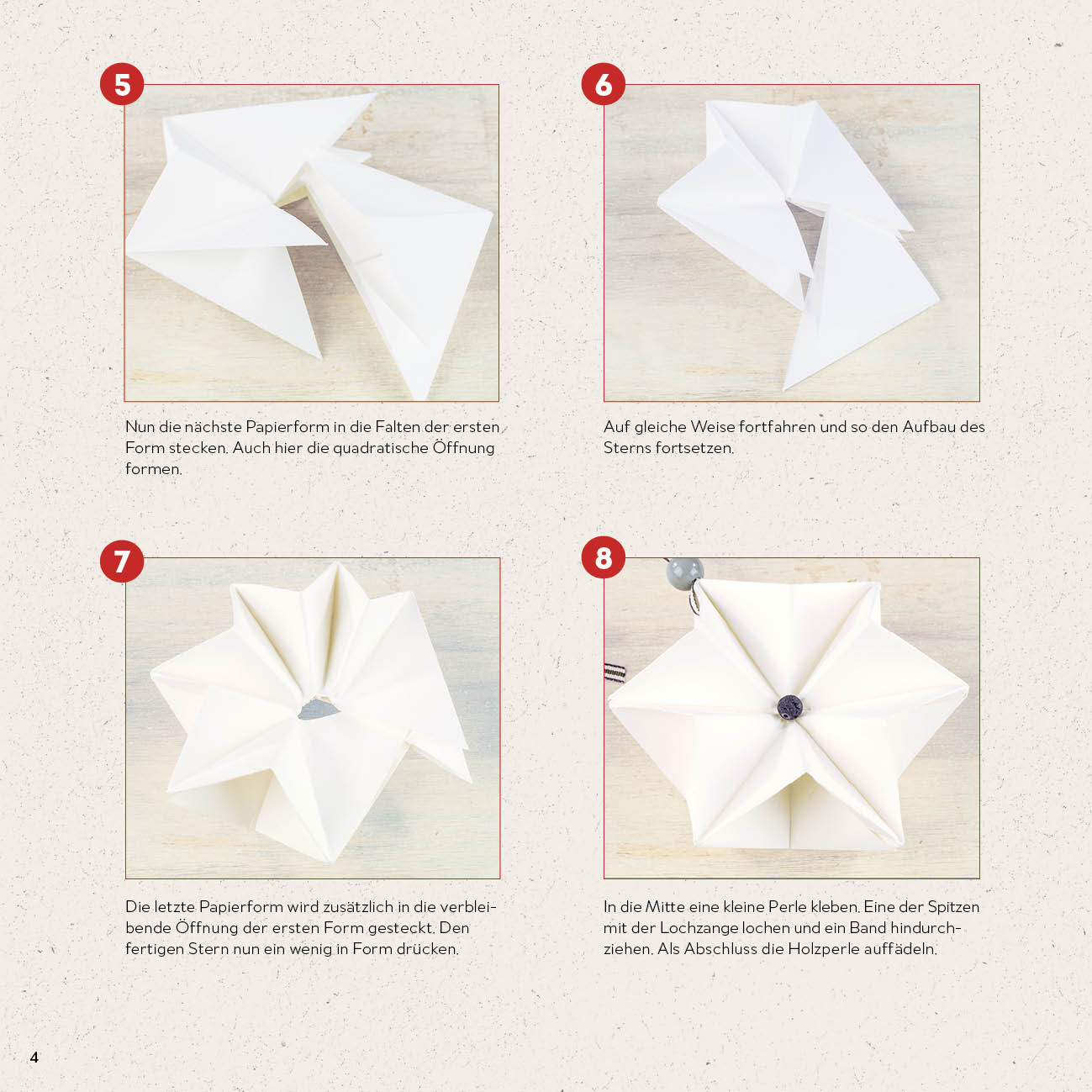 5

Nun die nächste Papierform in die Falten der ersten Form stecken. Auch hier die quadratische Öffnung formen.

6

Auf gleiche Weise fortfahren und so den Aufbau des Sterns fortsetzen.

7

Die letzte Papierform wird zusätzlich in die verbleibende Öffnung der ersten Form gesteckt. Den fertigen Stern nun ein wenig in Form drücken.

8

In die Mitte eine kleine Perle kleben. Eine der Spitzen mit der Lochzange lochen und ein Band hindurchziehen. Als Abschluss die Holzperle auffädeln.

4