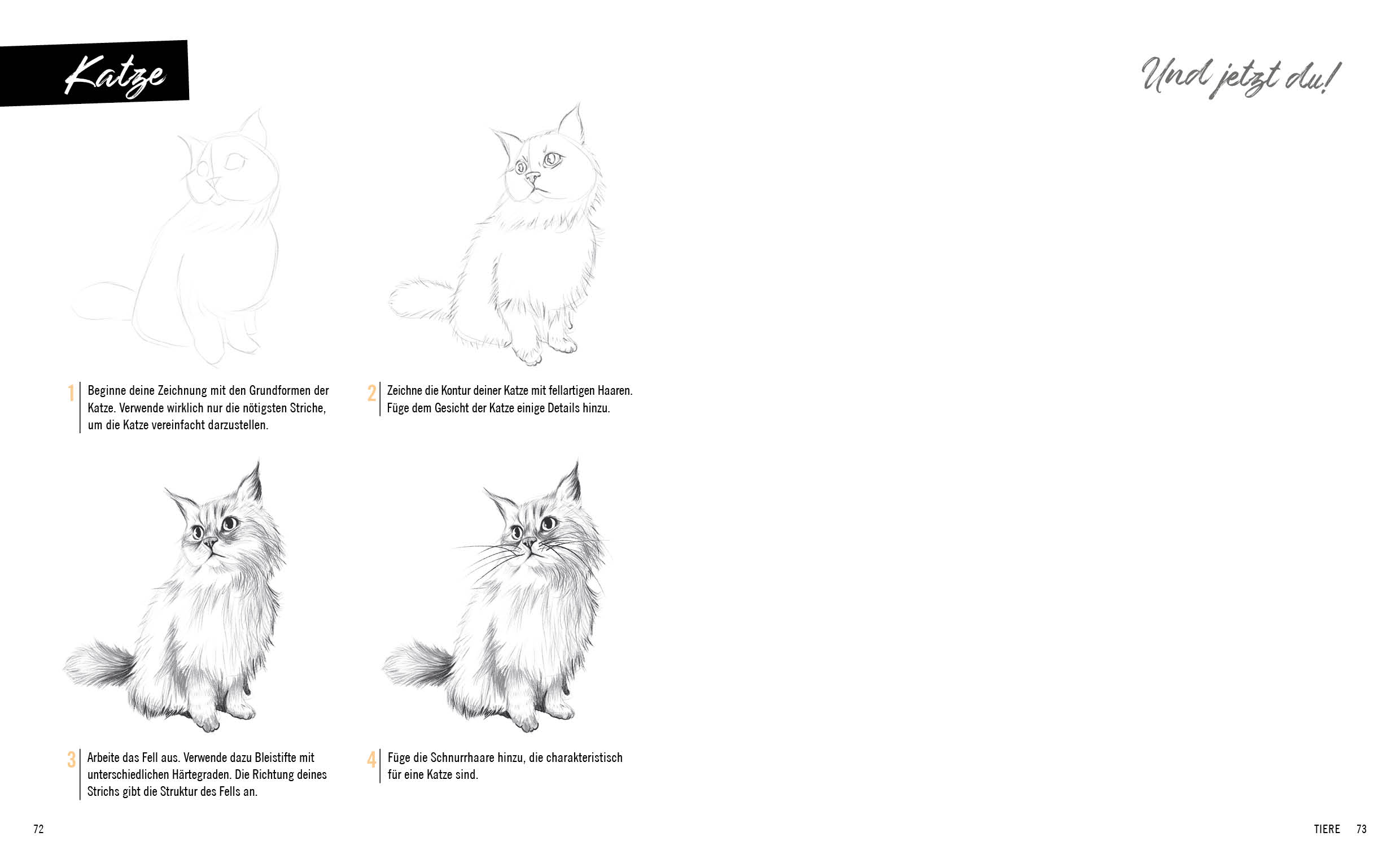 Katze

1 Beginne deine Zeichnung mit den Grundformen der Katze. Verwende wirklich nur die nötigsten Striche, um die Katze vereinfacht darzustellen.

2 Zeichne die Kontur deiner Katze mit fellartigen Haaren. Füge dem Gesicht der Katze einige Details hinzu.

3 Arbeite das Fell aus. Verwende dazu Bleistifte mit unterschiedlichen Härtegraden. Die Richtung deines Strichs gibt die Struktur des Fells an.

4 Füge die Schnurrhaare hinzu, die charakteristisch für eine Katze sind.

72

Und jetzt du!

TIERE 73