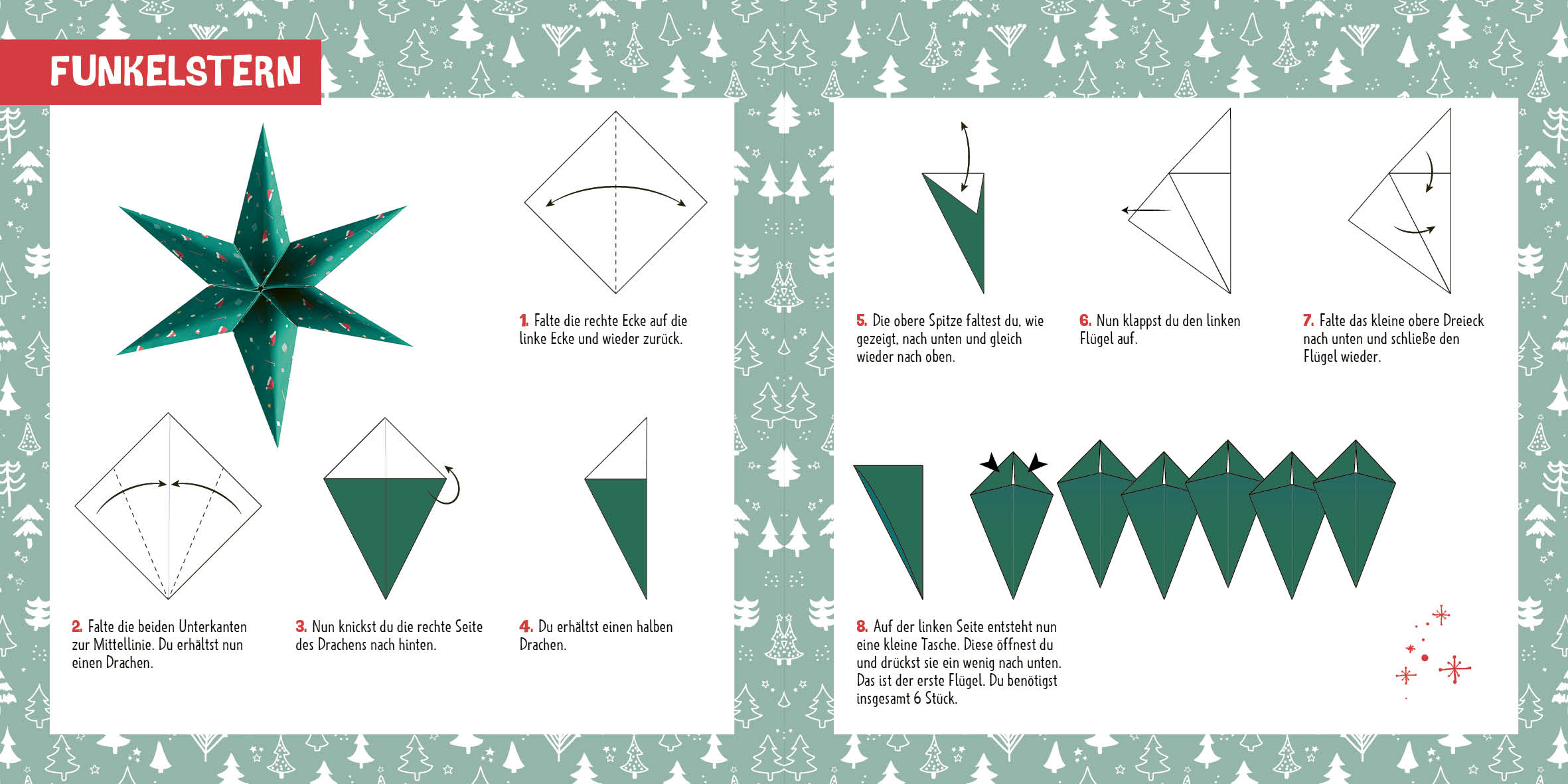 FUNKELSTERN

1. Falte die rechte Ecke auf die linke Ecke und wieder zurück.

2. Falte die beiden Unterkanten zur Mittellinie. Du erhältst nun einen Drachen.

3. Nun knickst du die rechte Seite des Drachens nach hinten.

4. Du erhältst einen halben Drachen.

5. Die obere Spitze faltest du, wie gezeigt, nach unten und gleich wieder nach oben.

6. Nun klappst du den linken Flügel auf.

7. Falte das kleine obere Dreieck nach unten und schließe den Flügel wieder.

8. Auf der linken Seite entsteht nun eine kleine Tasche. Diese öffnest du und drückst sie ein wenig nach unten. Das ist der erste Flügel. Du benötigst insgesamt 6 Stück.