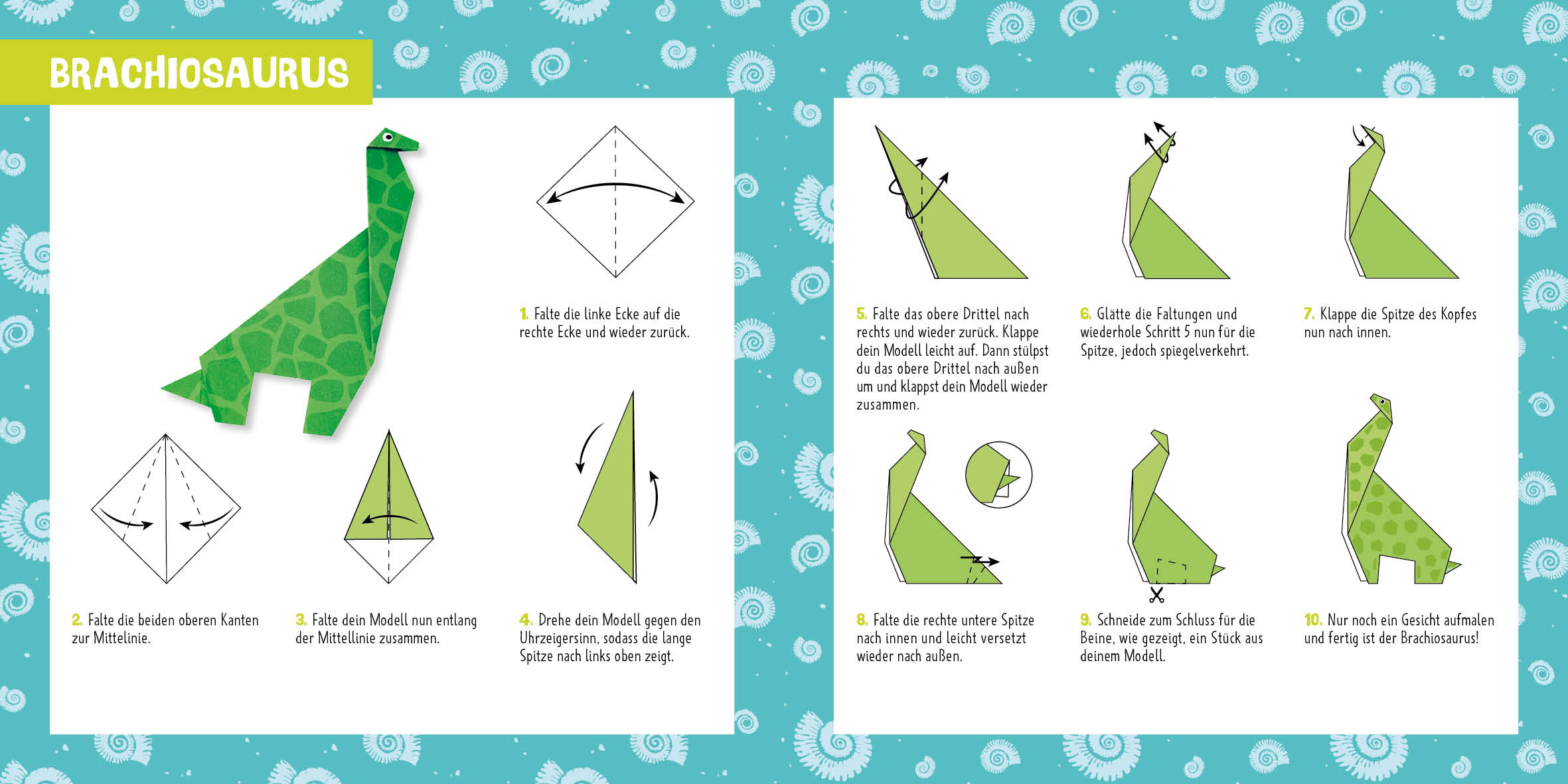 BRACHIOSAURUS

1. Falte die linke Ecke auf die rechte Ecke und wieder zurück.

2. Falte die beiden oberen Kanten zur Mittelinie.

3. Falte dein Modell nun entlang der Mittellinie zusammen.

4. Drehe dein Modell gegen den Uhrzeigersinn, sodass die lange Spitze nach links oben zeigt.

5. Falte das obere Drittel nach rechts und wieder zurück. Klappe dein Modell leicht auf. Dann stülpst du das obere Drittel nach außen um und klappst dein Modell wieder zusammen.

6. Glätte die Faltungen und wiederhole Schritt 5 nun für die Spitze, jedoch spiegelverkehrt.

7. Klappe die Spitze des Kopfes nun nach innen.

8. Falte die rechte untere Spitze nach innen und leicht versetzt wieder nach außen.

9. Schneide zum Schluss für die Beine, wie gezeigt, ein Stück aus deinem Modell.

10. Nur noch ein Gesicht aufmalen und fertig ist der Brachiosaurus!