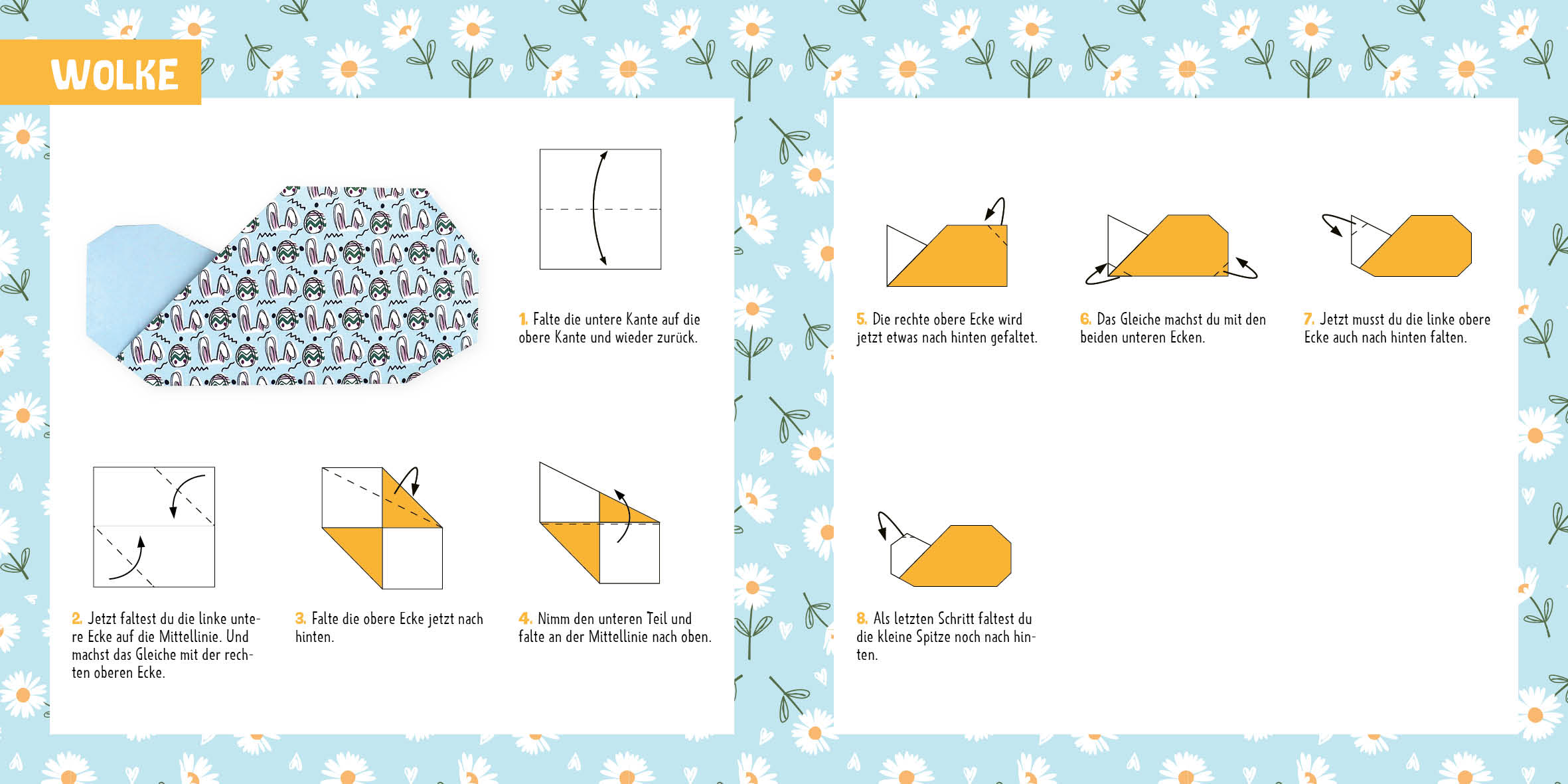 WOLKE

1. Falte die untere Kante auf die obere Kante und wieder zurück.

2. Jetzt faltest du die linke untere Ecke auf die Mittellinie. Und machst das Gleiche mit der rechten oberen Ecke.

3. Falte die obere Ecke jetzt nach hinten.

4. Nimm den unteren Teil und falte an der Mittellinie nach oben.

5. Die rechte obere Ecke wird jetzt etwas nach hinten gefaltet.

6. Das Gleiche machst du mit den beiden unteren Ecken.

7. Jetzt musst du die linke obere Ecke auch nach hinten falten.

8. Als letzten Schritt faltest du die kleine Spitze noch nach hinten.