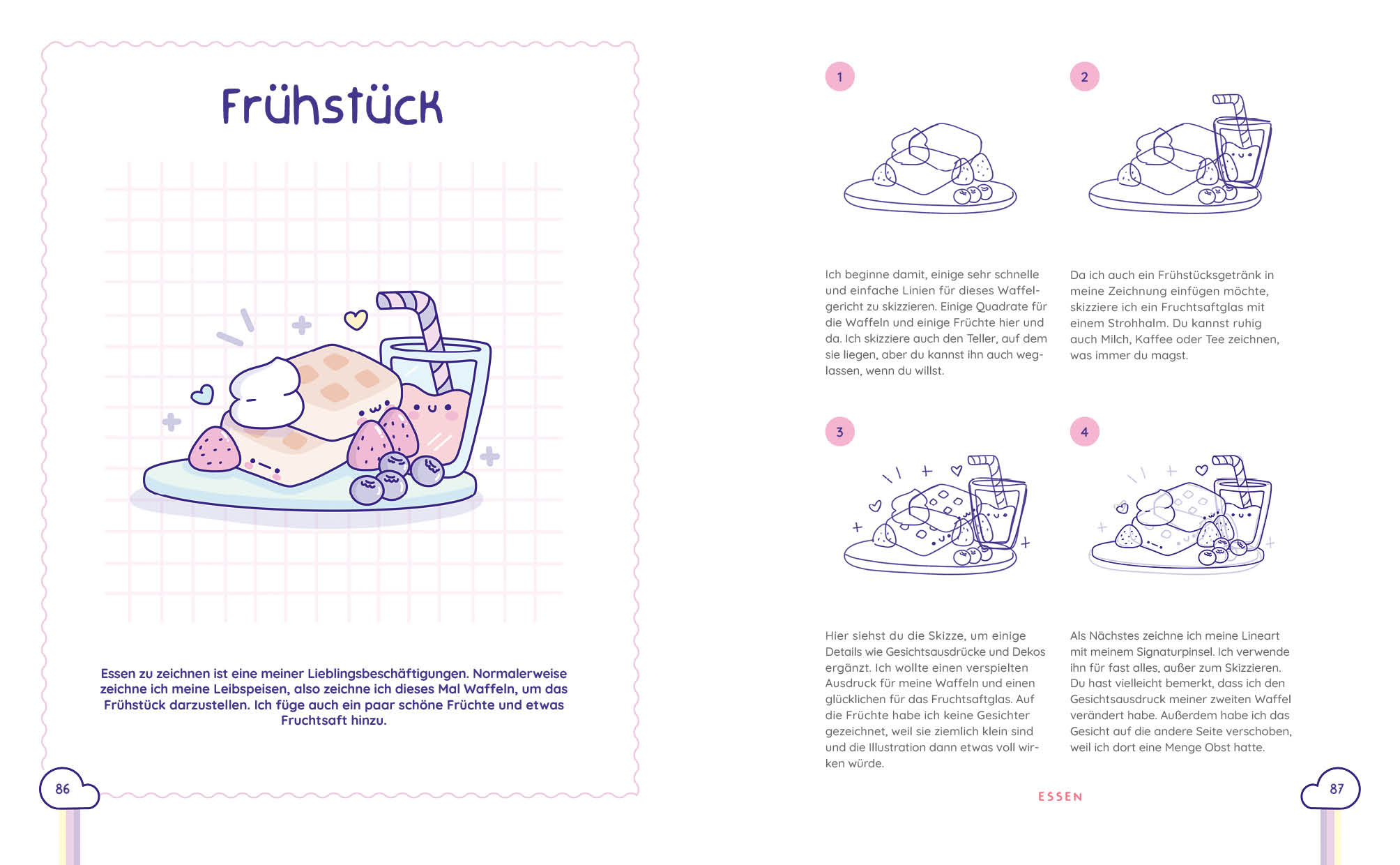 Frühstück

Essen zu zeichnen ist eine meiner Lieblingsbeschäftigungen. Normalerweise zeichne ich meine Leibspeisen, also zeichne ich dieses Mal Waffeln, um das Frühstück darzustellen. Ich füge auch ein paar schöne Früchte und etwas Fruchtsaft hinzu.

86

1

Ich beginne damit, einige sehr schnelle und einfache Linien für dieses Waffelgericht zu skizzieren. Einige Quadrate für die Waffeln und einige Früchte hier und da. Ich skizziere auch den Teller, auf dem sie liegen, aber du kannst ihn auch weglassen, wenn du willst.

2

Da ich auch ein Frühstücksgetränk in meine Zeichnung einfügen möchte, skizziere ich ein Fruchtsaftglas mit einem Strohhalm. Du kannst ruhig auch Milch, Kaffee oder Tee zeichnen, was immer du magst.

3

Hier siehst du die Skizze, um einige Details wie Gesichtsausdrücke und Dekos ergänzt. Ich wollte einen verspielten Ausdruck für meine Waffeln und einen glücklichen für das Fruchtsaftglas. Auf die Früchte habe ich keine Gesichter gezeichnet, weil sie ziemlich klein sind und die Illustration dann etwas voll wirken würde.

4

Als Nächstes zeichne ich meine Lineart mit meinem Signaturpinsel. Ich verwende ihn für fast alles, außer zum Skizzieren. Du hast vielleicht bemerkt, dass ich den Gesichtsausdruck meiner zweiten Waffel verändert habe. Außerdem habe ich das Gesicht auf die andere Seite verschoben, weil ich dort eine Menge Obst hatte.

ESSEN

87