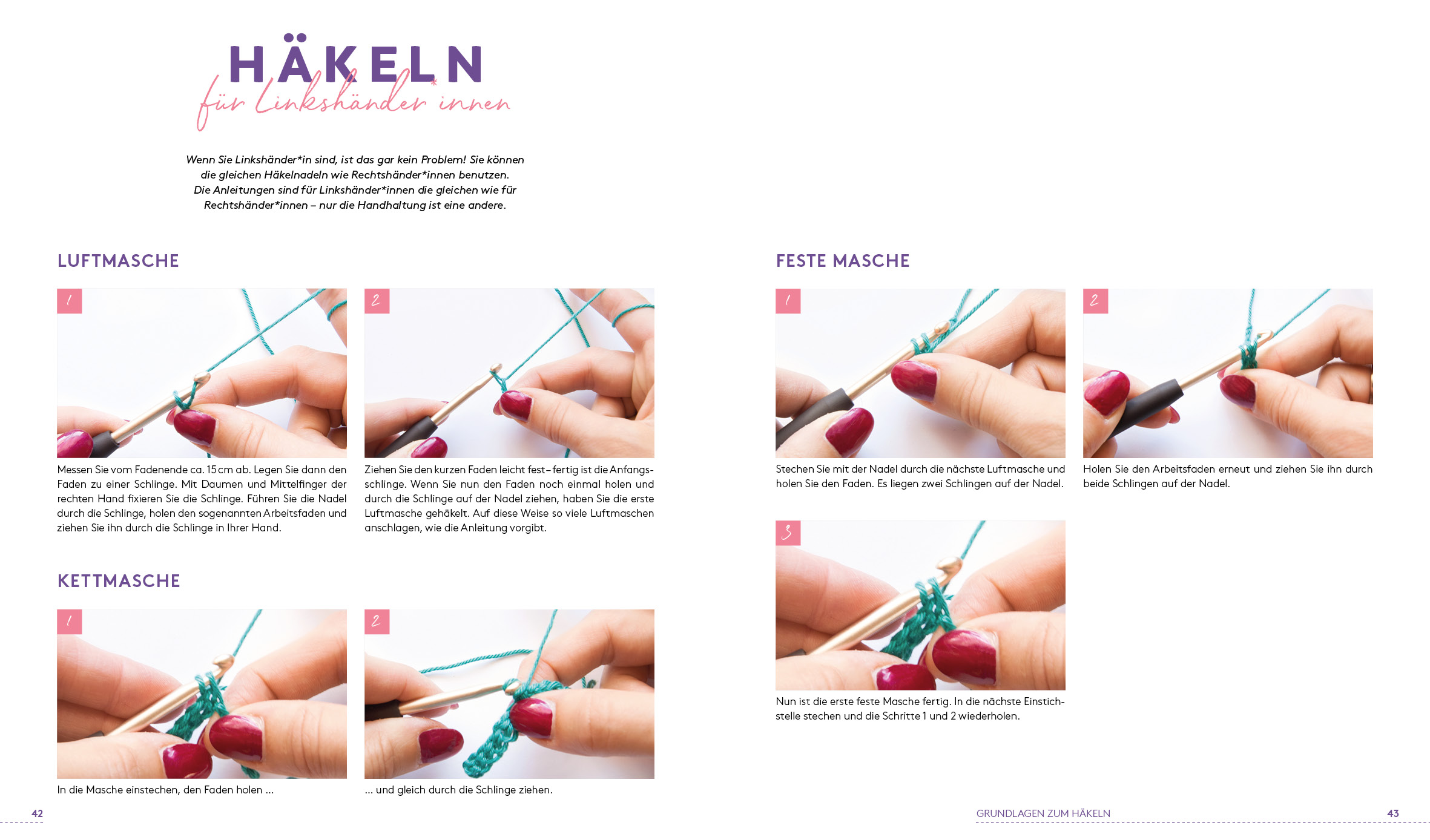 HÄKELN
für Linkshänder*innen

Wenn Sie Linkshänder*in sind, ist das gar kein Problem! Sie können die gleichen Häkelnadeln wie Rechtshänder*innen benutzen. Die Anleitungen sind für Linkshänder*innen die gleichen wie für Rechtshänder*innen – nur die Handhaltung ist eine andere.

LUFTMASCHE

1

Messen Sie vom Fadenende ca. 15 cm ab. Legen Sie dann den Faden zu einer Schlinge. Mit Daumen und Mittelfinger der rechten Hand fixieren Sie die Schlinge. Führen Sie die Nadel durch die Schlinge, holen den sogenannten Arbeitsfaden und ziehen Sie ihn durch die Schlinge in Ihrer Hand.

2

Ziehen Sie den kurzen Faden leicht fest – fertig ist die Anfangsschlinge. Wenn Sie nun den Faden noch einmal holen und durch die Schlinge auf der Nadel ziehen, haben Sie die erste Luftmasche gehäkelt. Auf diese Weise so viele Luftmaschen anschlagen, wie die Anleitung vorgibt.

KETTMASCHE

1

In die Masche einstechen, den Faden holen ...

2

... und gleich durch die Schlinge ziehen.

42

FESTE MASCHE

1

Stechen Sie mit der Nadel durch die nächste Luftmasche und holen Sie den Faden. Es liegen zwei Schlingen auf der Nadel.

2

Holen Sie den Arbeitsfaden erneut und ziehen Sie ihn durch beide Schlingen auf der Nadel.

3

Nun ist die erste feste Masche fertig. In die nächste Einstichstelle stechen und die Schritte 1 und 2 wiederholen.

GRUNDLAGEN ZUM HÄKELN 43