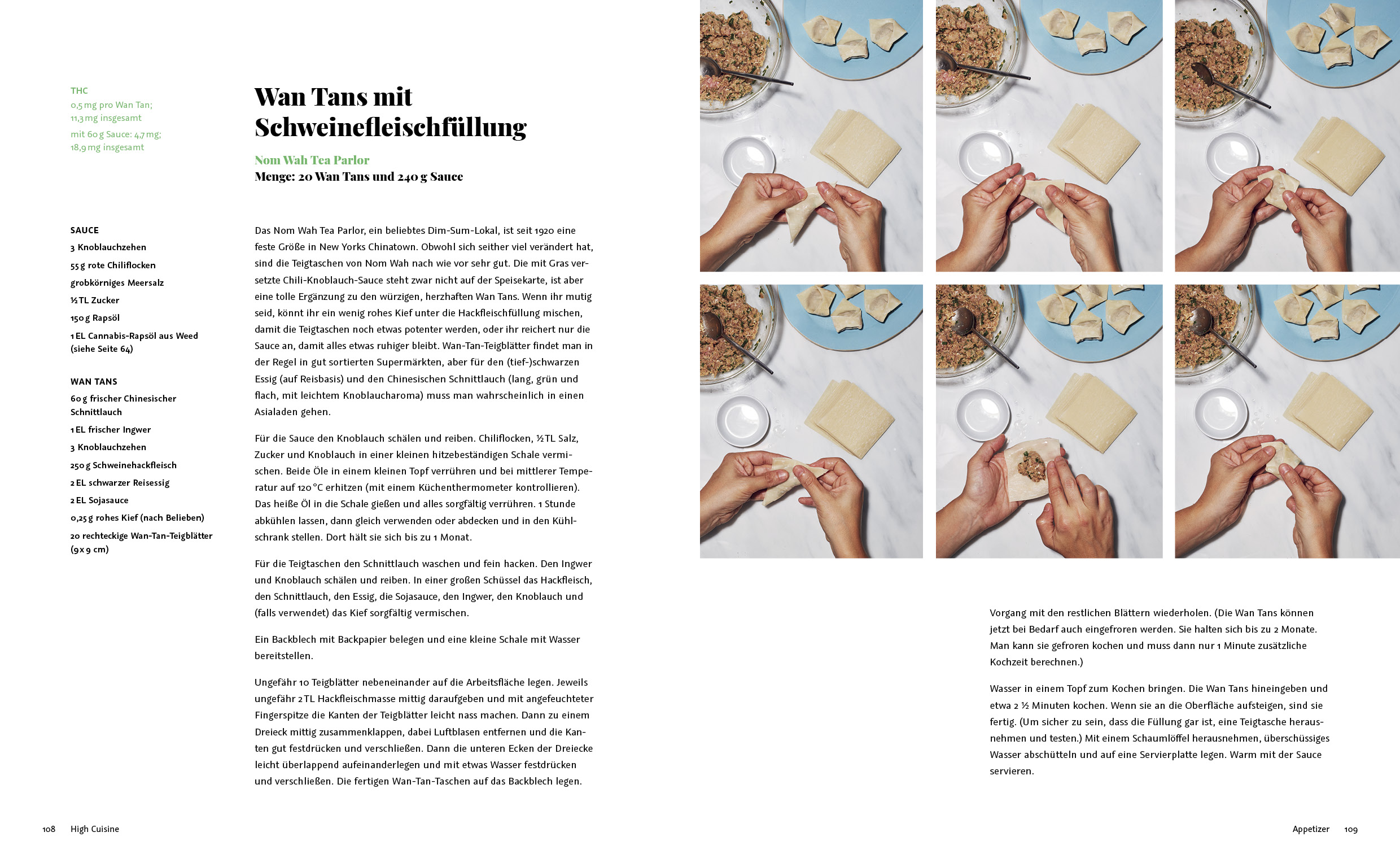 THC
0,5 mg pro Wan Tan;
11,3 mg insgesamt
mit 60 g Sauce: 4,7 mg;
18,9 mg insgesamt

SAUCE
3 Knoblauchzehen
55 g rote Chiliflocken
grobkörniges Meersalz
½ TL Zucker
150 g Rapsöl
1 EL Cannabis-Rapsöl aus Weed (siehe Seite 64)

WAN TANS
60 g frischer Chinesischer Schnittlauch
1 EL frischer Ingwer
3 Knoblauchzehen
250 g Schweinehackfleisch
2 EL schwarzer Reisessig
2 EL Sojasauce
0,25 g rohes Kief (nach Belieben)
20 rechteckige Wan-Tan-Teigblätter (9 x 9 cm)

Wan Tans mit Schweinefleischfüllung

Nom Wah Tea Parlor
Menge: 20 Wan Tans und 240 g Sauce

Das Nom Wah Tea Parlor, ein beliebtes Dim-Sum-Lokal, ist seit 1920 eine feste Größe in New Yorks Chinatown. Obwohl sich seither viel verändert hat, sind die Teigtaschen von Nom Wah nach wie vor sehr gut. Die mit Gras versetzte Chili-Knoblauch-Sauce steht zwar nicht auf der Speisekarte, ist aber eine tolle Ergänzung zu den würzigen, herzhaften Wan Tans. Wenn ihr mutig seid, könnt ihr ein wenig rohes Kief unter die Hackfleischfüllung mischen, damit die Teigtaschen noch etwas potenter werden, oder ihr reichert nur die Sauce an, damit alles etwas ruhiger bleibt. Wan-Tan-Teigblätter findet man in der Regel in gut sortierten Supermärkten, aber für den (tief-)schwarzen Essig (auf Reisbasis) und den Chinesischen Schnittlauch (lang, grün und flach, mit leichtem Knoblaucharoma) muss man wahrscheinlich in einen Asialaden gehen.

Für die Sauce den Knoblauch schälen und reiben. Chiliflocken, ½ TL Salz, Zucker und Knoblauch in einer kleinen hitzebeständigen Schale vermischen. Beide Öle in einem kleinen Topf verrühren und bei mittlerer Temperatur auf 120 °C erhitzen (mit einem Küchenthermometer kontrollieren). Das heiße Öl in die Schale gießen und alles sorgfältig verrühren. 1 Stunde abkühlen lassen, dann gleich verwenden oder abdecken und in den Kühlschrank stellen. Dort hält sie sich bis zu 1 Monat.

Für die Teigtaschen den Schnittlauch waschen und fein hacken. Den Ingwer und Knoblauch schälen und reiben. In einer großen Schüssel das Hackfleisch, den Schnittlauch, den Essig, die Sojasauce, den Ingwer, den Knoblauch und (falls verwendet) das Kief sorgfältig vermischen.

Ein Backblech mit Backpapier belegen und eine kleine Schale mit Wasser bereitstellen.

Ungefähr 10 Teigblätter nebeneinander auf die Arbeitsfläche legen. Jeweils ungefähr 2 TL Hackfleischmasse mittig daraufgeben und mit angefeuchteter Fingerspitze die Kanten der Teigblätter leicht nass machen. Dann zu einem Dreieck mittig zusammenklappen, dabei Luftblasen entfernen und die Kanten gut festdrücken und verschließen. Dann die unteren Ecken der Dreiecke leicht überlappend aufeinanderlegen und mit etwas Wasser festdrücken und verschließen. Die fertigen Wan-Tan-Taschen auf das Backblech legen.

Vorgang mit den restlichen Blättern wiederholen. (Die Wan Tans können jetzt bei Bedarf auch eingefroren werden. Sie halten sich bis zu 2 Monate. Man kann sie gefroren kochen und muss dann nur 1 Minute zusätzliche Kochzeit berechnen.)

Wasser in einem Topf zum Kochen bringen. Die Wan Tans hineingeben und etwa 2 ½ Minuten kochen. Wenn sie an die Oberfläche aufsteigen, sind sie fertig. (Um sicher zu sein, dass die Füllung gar ist, eine Teigtasche herausnehmen und testen.) Mit einem Schaumlöffel herausnehmen, überschüssiges Wasser abschütteln und auf eine Servierplatte legen. Warm mit der Sauce servieren.

108 High Cuisine

Appetizer 109