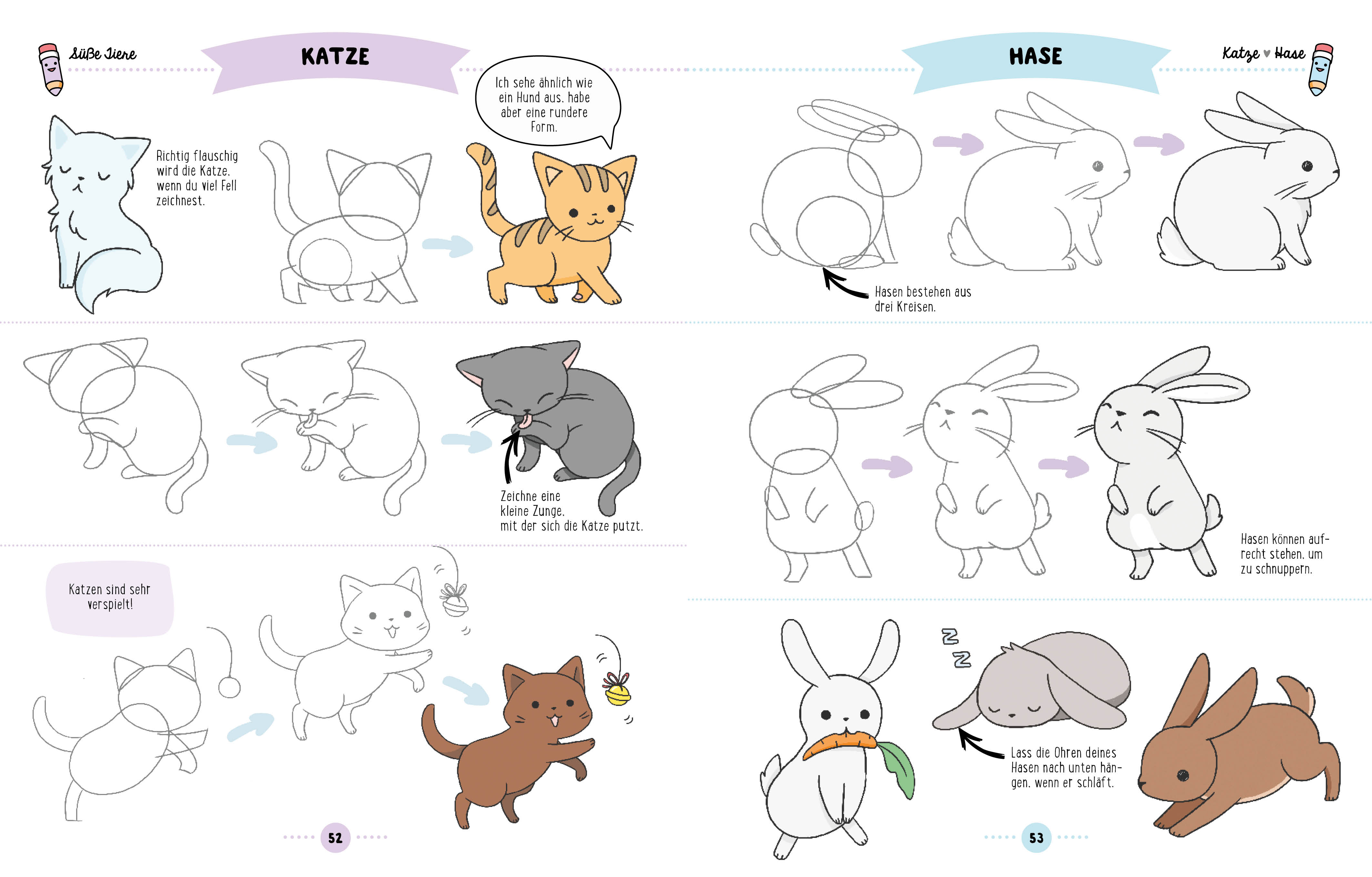 Süße Tiere

KATZE

Ich sehe ähnlich wie ein Hund aus, habe aber eine rundere Form.

Richtig flauschig wird die Katze, wenn du viel Fell zeichnest.

Zeichne eine kleine Zunge, mit der sich die Katze putzt.

Katzen sind sehr verspielt!

52

HASE

Katze ♥ Hase

Hasen bestehen aus drei Kreisen.

Hasen können aufrecht stehen, um zu schnuppern.

Z Z

Lass die Ohren deines Hasen nach unten hängen, wenn er schläft.

53