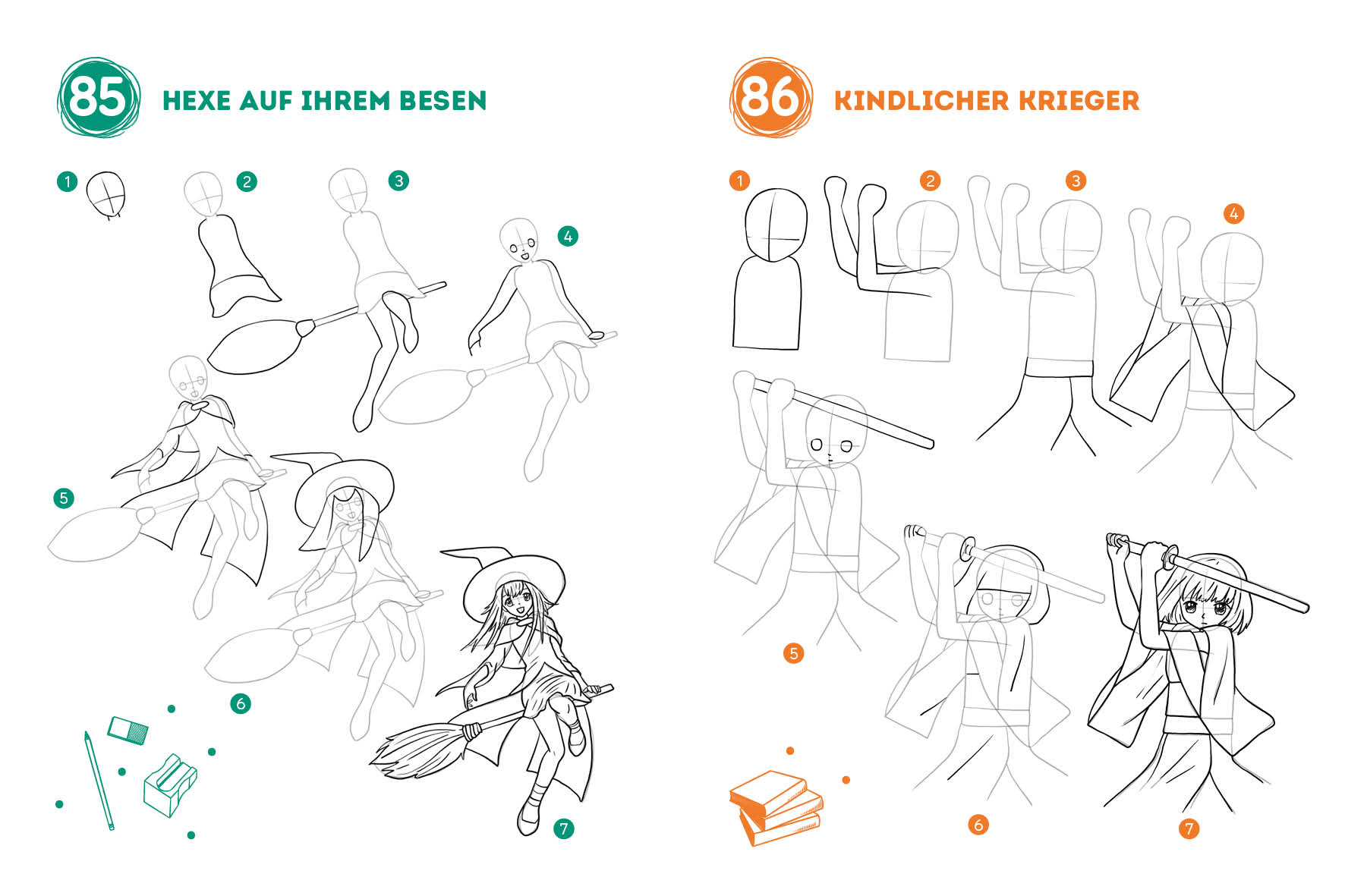 85 HEXE AUF IHREM BESEN

1 2 3 4 5 6 7

86 KINDLICHER KRIEGER

1 2 3 4 5 6 7