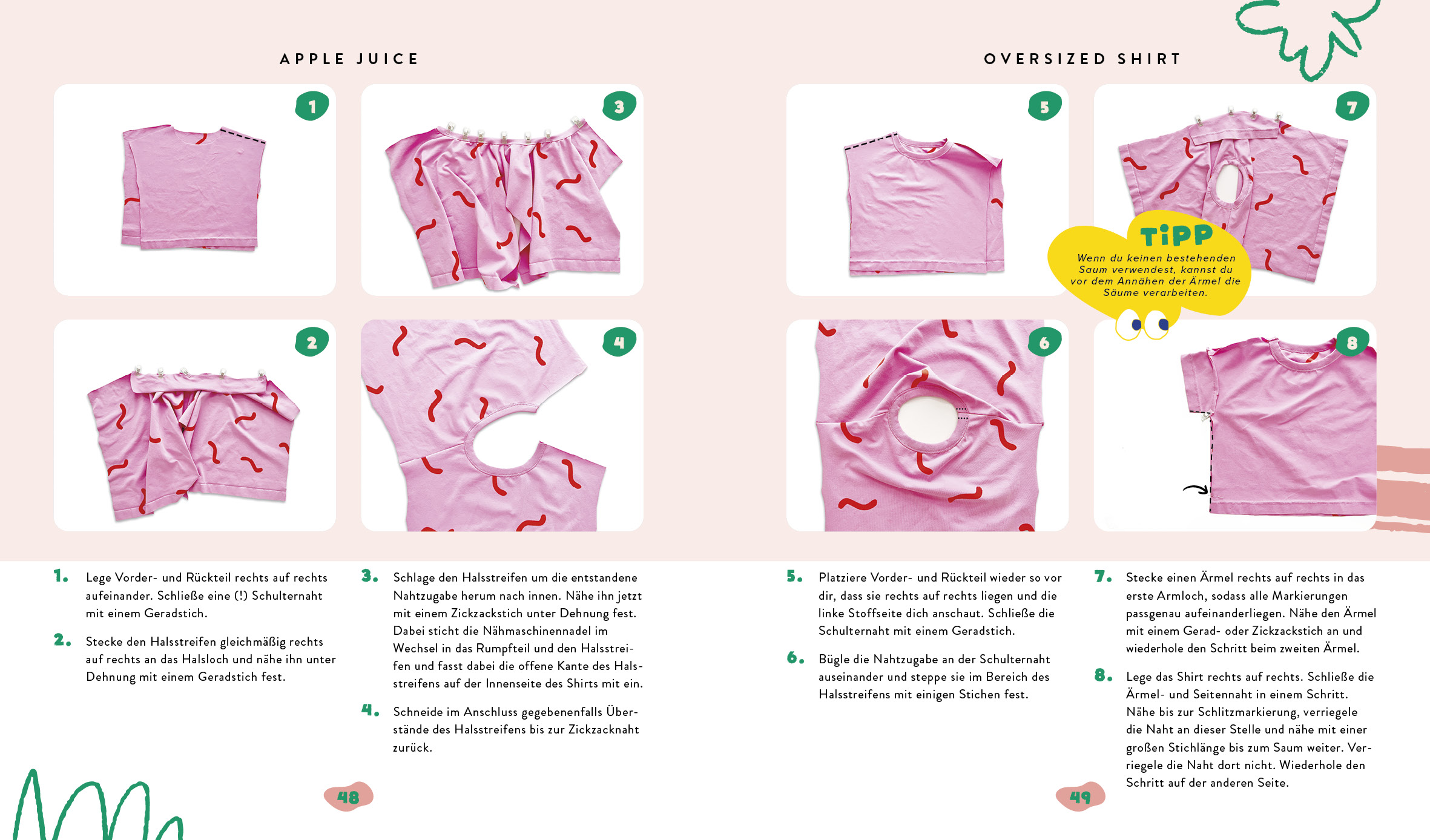 APPLE JUICE

1

3

2

4

1. Lege Vorder- und Rückteil rechts auf rechts aufeinander. Schließe eine (!) Schulternaht mit einem Geradstich.

2. Stecke den Halsstreifen gleichmäßig rechts auf rechts an das Halsloch und nähe ihn unter Dehnung mit einem Geradstich fest.

3. Schlage den Halsstreifen um die entstandene Nahtzugabe herum nach innen. Nähe ihn jetzt mit einem Zickzackstich unter Dehnung fest. Dabei sticht die Nähmaschinennadel im Wechsel in das Rumpfteil und den Halsstreifen und fasst dabei die offene Kante des Halsstreifens auf der Innenseite des Shirts mit ein.

4. Schneide im Anschluss gegebenenfalls Überstände des Halsstreifens bis zur Zickzacknaht zurück.

48

OVERSIZED SHIRT

5

7

TIPP
Wenn du keinen bestehenden Saum verwendest, kannst du vor dem Annähen der Ärmel die Säume verarbeiten.

6

8

5. Platziere Vorder- und Rückteil wieder so vor dir, dass sie rechts auf rechts liegen und die linke Stoffseite dich anschaut. Schließe die Schulternaht mit einem Geradstich.

6. Bügle die Nahtzugabe an der Schulternaht auseinander und steppe sie im Bereich des Halsstreifens mit einigen Stichen fest.

7. Stecke einen Ärmel rechts auf rechts in das erste Armloch, sodass alle Markierungen passgenau aufeinanderliegen. Nähe den Ärmel mit einem Gerad- oder Zickzackstich an und wiederhole den Schritt beim zweiten Ärmel.

8. Lege das Shirt rechts auf rechts. Schließe die Ärmel- und Seitennaht in einem Schritt. Nähe bis zur Schlitzmarkierung, verriegele die Naht an dieser Stelle und nähe mit einer großen Stichlänge bis zum Saum weiter. Verriegele die Naht dort nicht. Wiederhole den Schritt auf der anderen Seite.

49